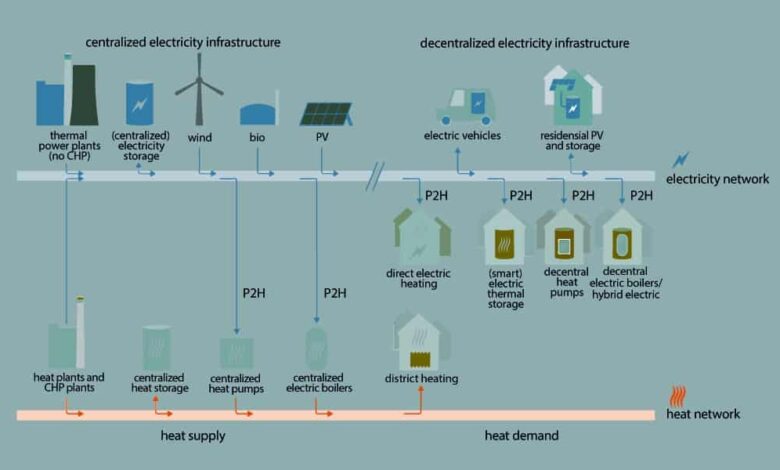 centralized electricity infrastructure

decentralized electricity infrastructure

thermal power plants (no CHP)

(centralized) electricity storage

wind

bio

PV

electric vehicles

residensial PV and storage

electricity network

P2H

P2H

P2H

P2H

direct electric heating

(smart) electric thermal storage

decentral heat pumps

decentral electric boilers/ hybrid electric

P2H

P2H

heat plants and CHP plants

centralized heat storage

centralized heat pumps

centralized electric boilers

district heating

heat network

heat supply

heat demand