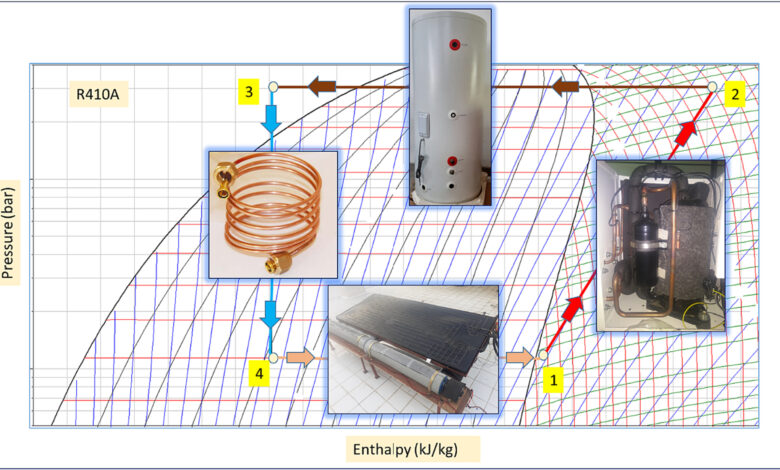 R410A

3

2

Pressure (bar)

4

1

Enthalpy (kJ/kg)